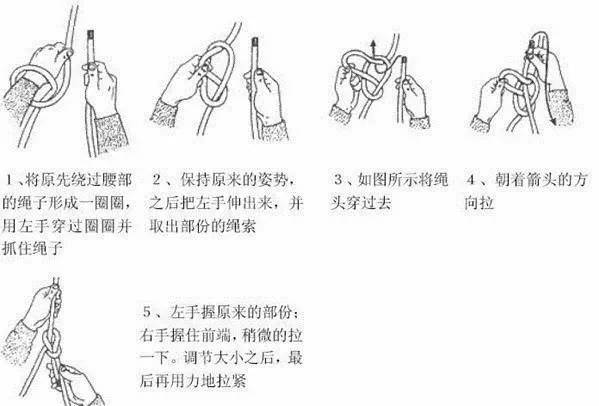 1、将原先绕过腰部的绳子形成一圈圈，用左手穿过圈圈并抓住绳子

2、保持原来的姿势，之后把左手伸出来，并取出部份的绳索

3、如图所示将绳头穿过去

4、朝着箭头的方向拉

5、左手握原来的部份；右手握住前端，稍微的拉一下。调节大小之后，最后再用力地拉紧